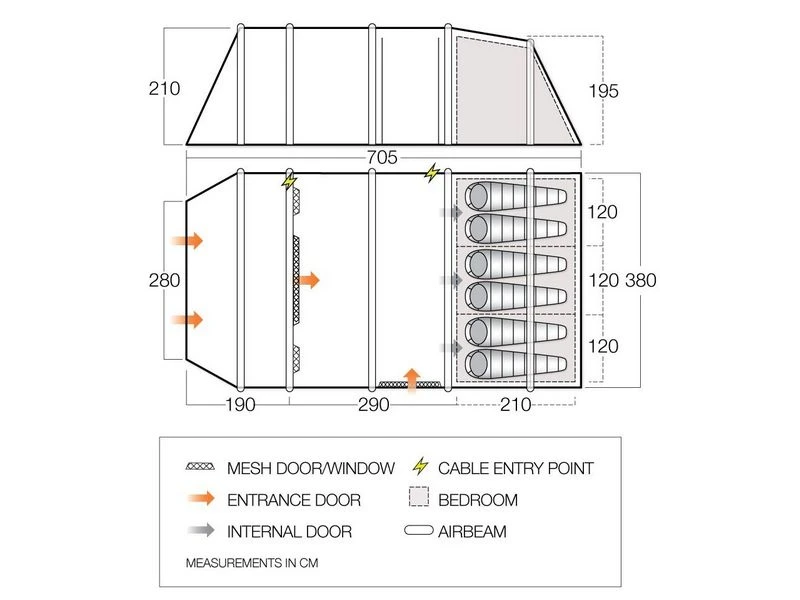 210

195

705

280

120

120 380

120

190

290

210

MESH DOOR/WINDOW

CABLE ENTRY POINT

ENTRANCE DOOR

BEDROOM

INTERNAL DOOR

AIRBEAM

MEASUREMENTS IN CM